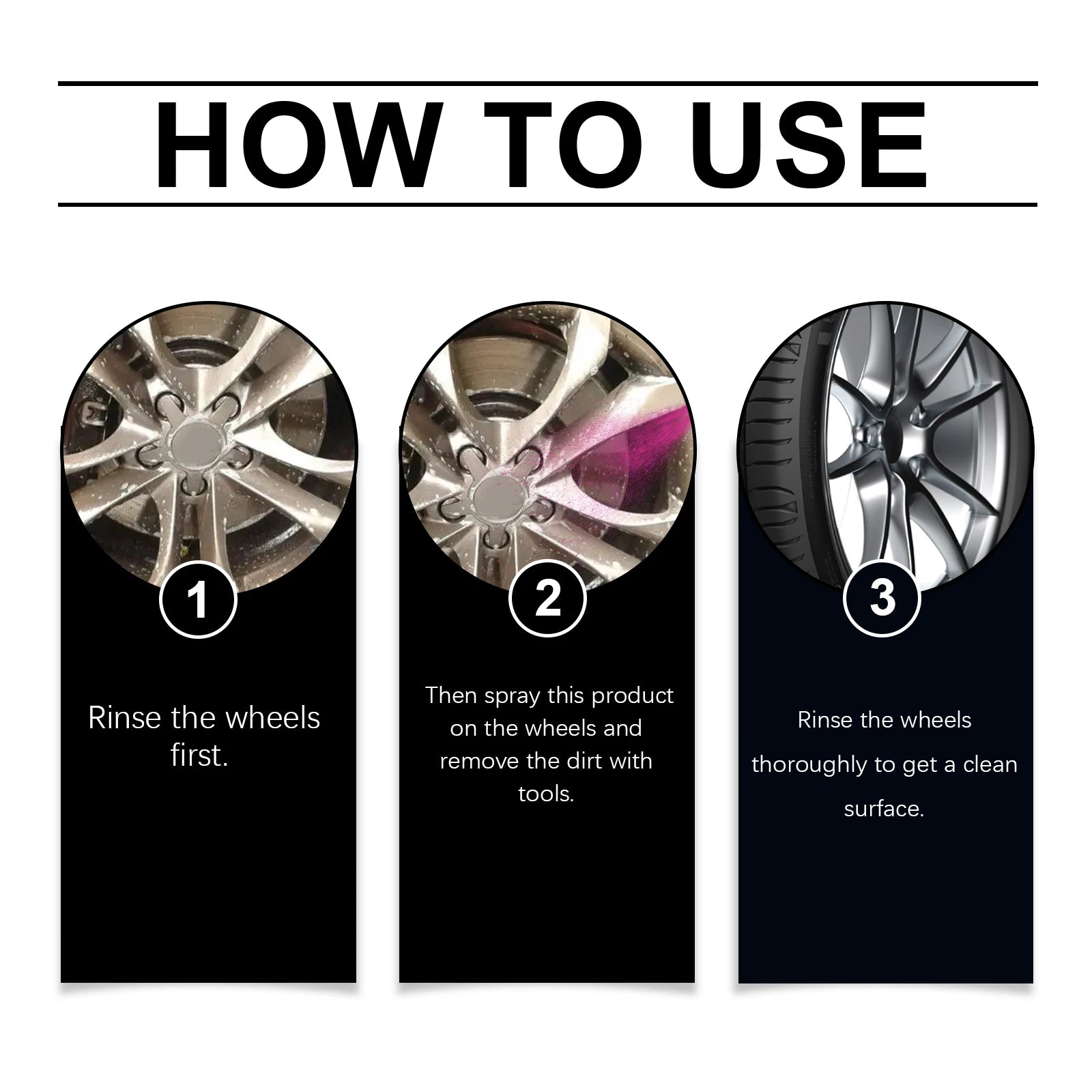 HOW TO USE

1

Rinse the wheels first.

2

Then spray this product on the wheels and remove the dirt with tools.

3

Rinse the wheels thoroughly to get a clean surface.